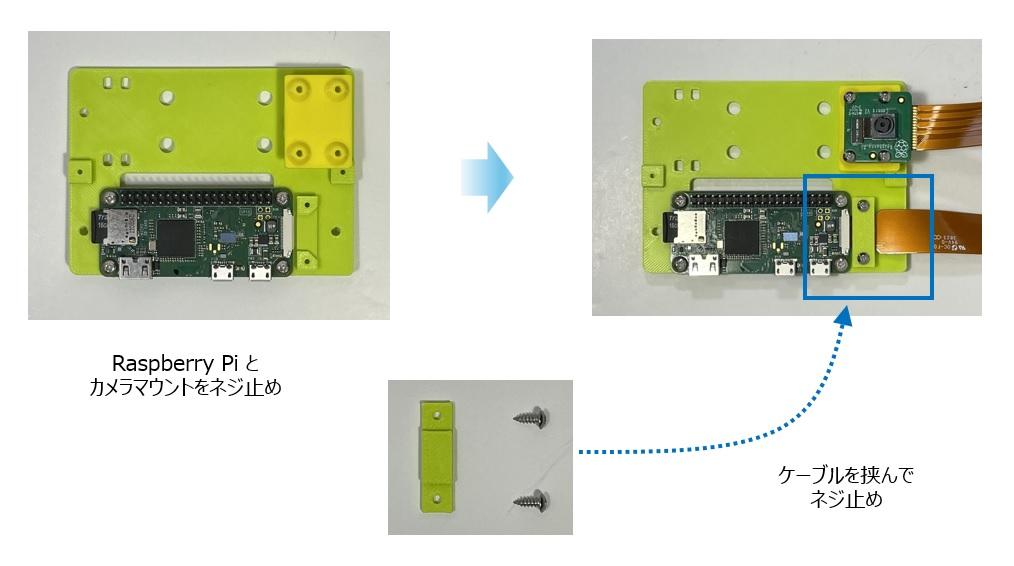 Raspberry Pi と
カメラマウントをネジ止め

ケーブルを挟んで
ネジ止め