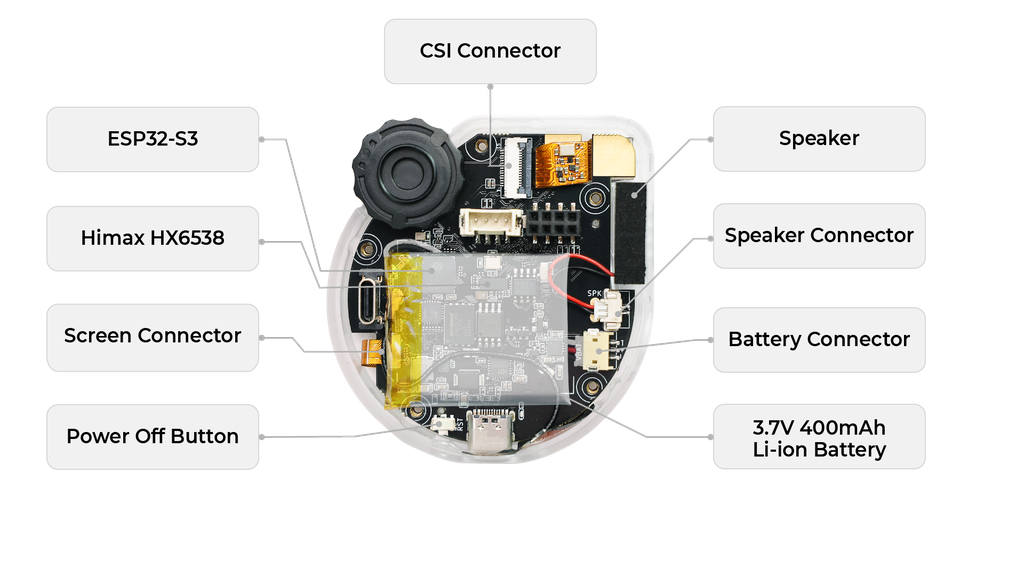 CSI Connector

ESP32-S3

Himax HX6538

Screen Connector

Power Off Button

Speaker

Speaker Connector

Battery Connector

3.7V 400mAh
Li-ion Battery

SPK

RST